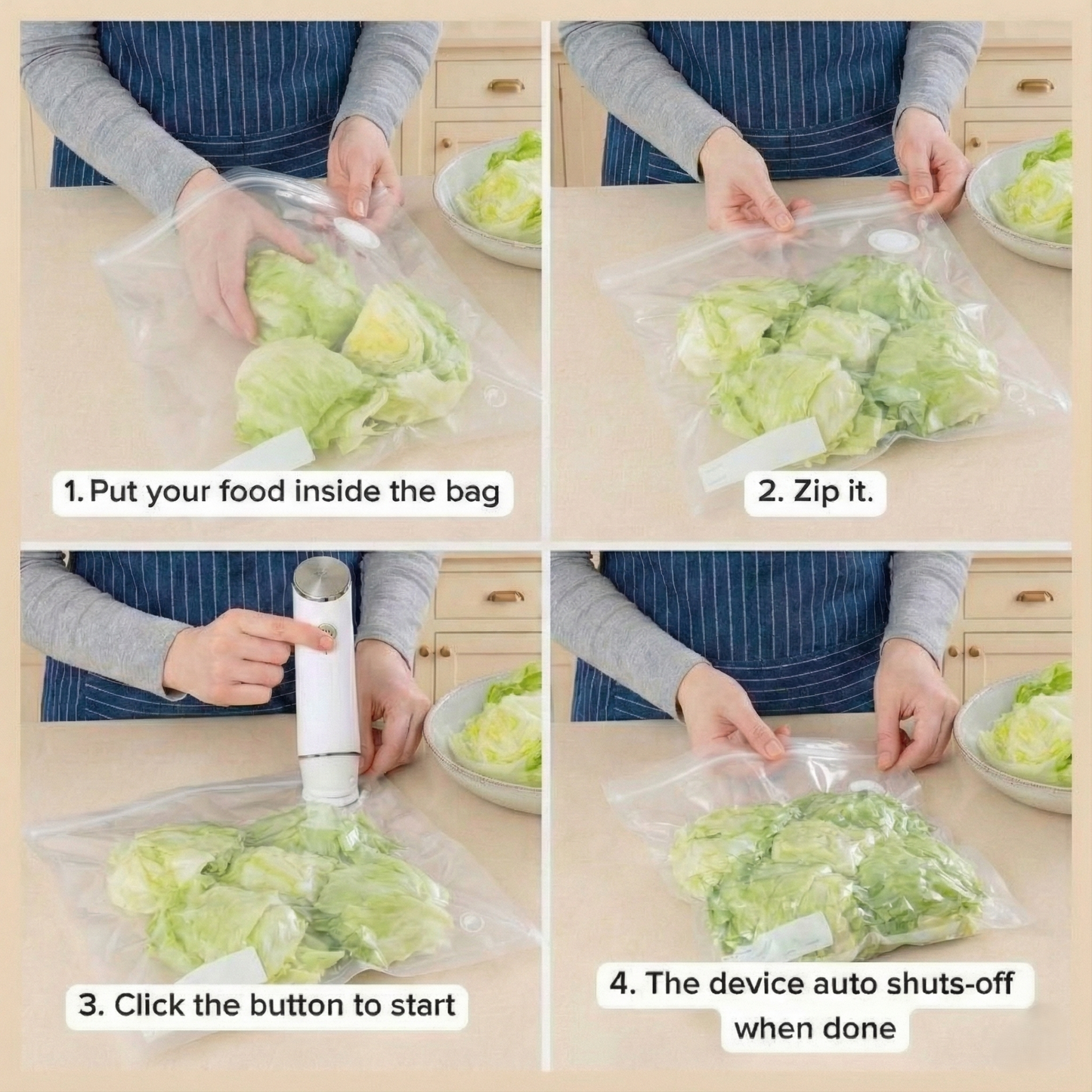 1. Put your food inside the bag

2. Zip it.

3. Click the button to start

4. The device auto shuts-off when done